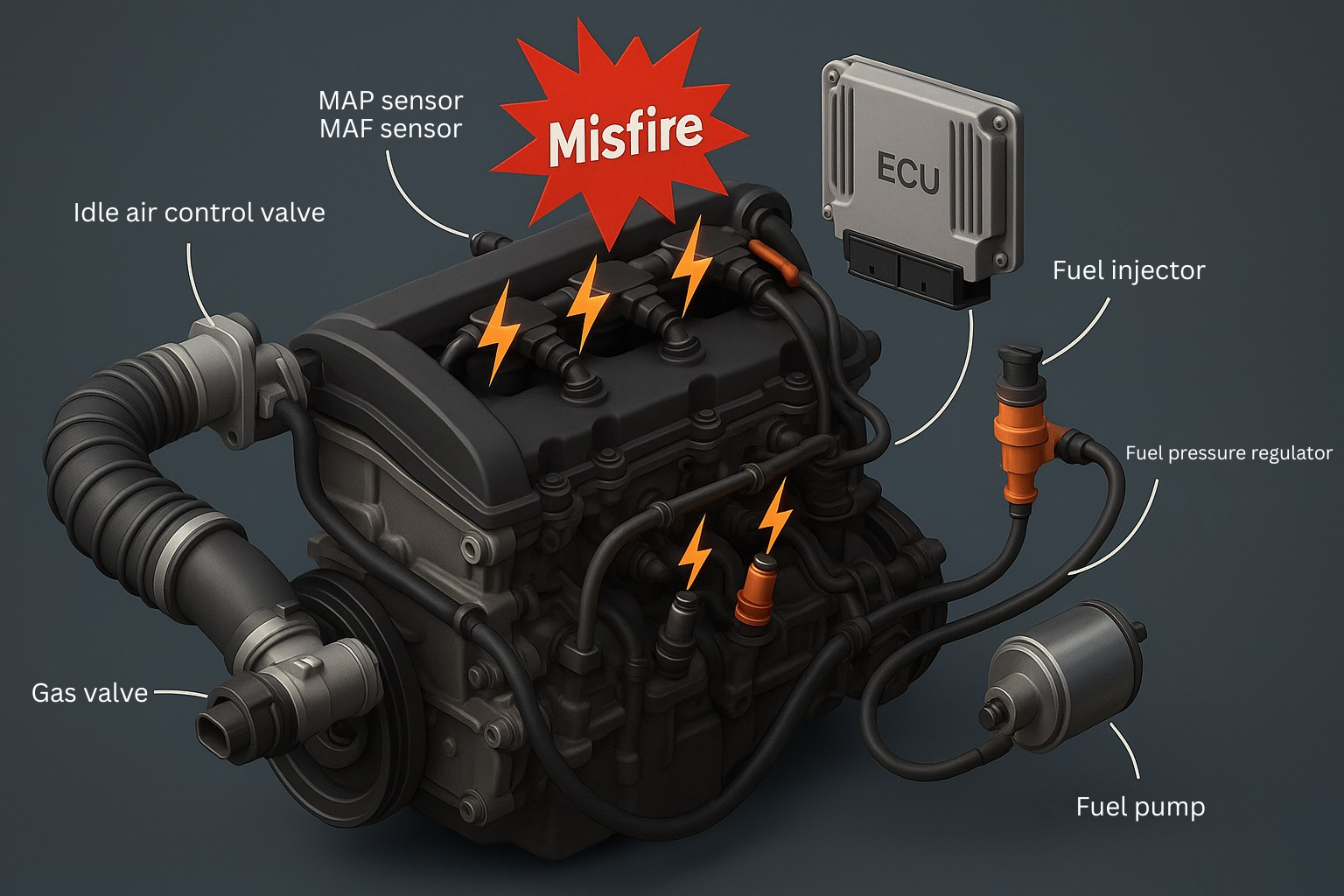 MAP sensor
MAF sensor

Misfire

ECU

Idle air control valve

Fuel injector

Fuel pressure regulator

Gas valve

Fuel pump