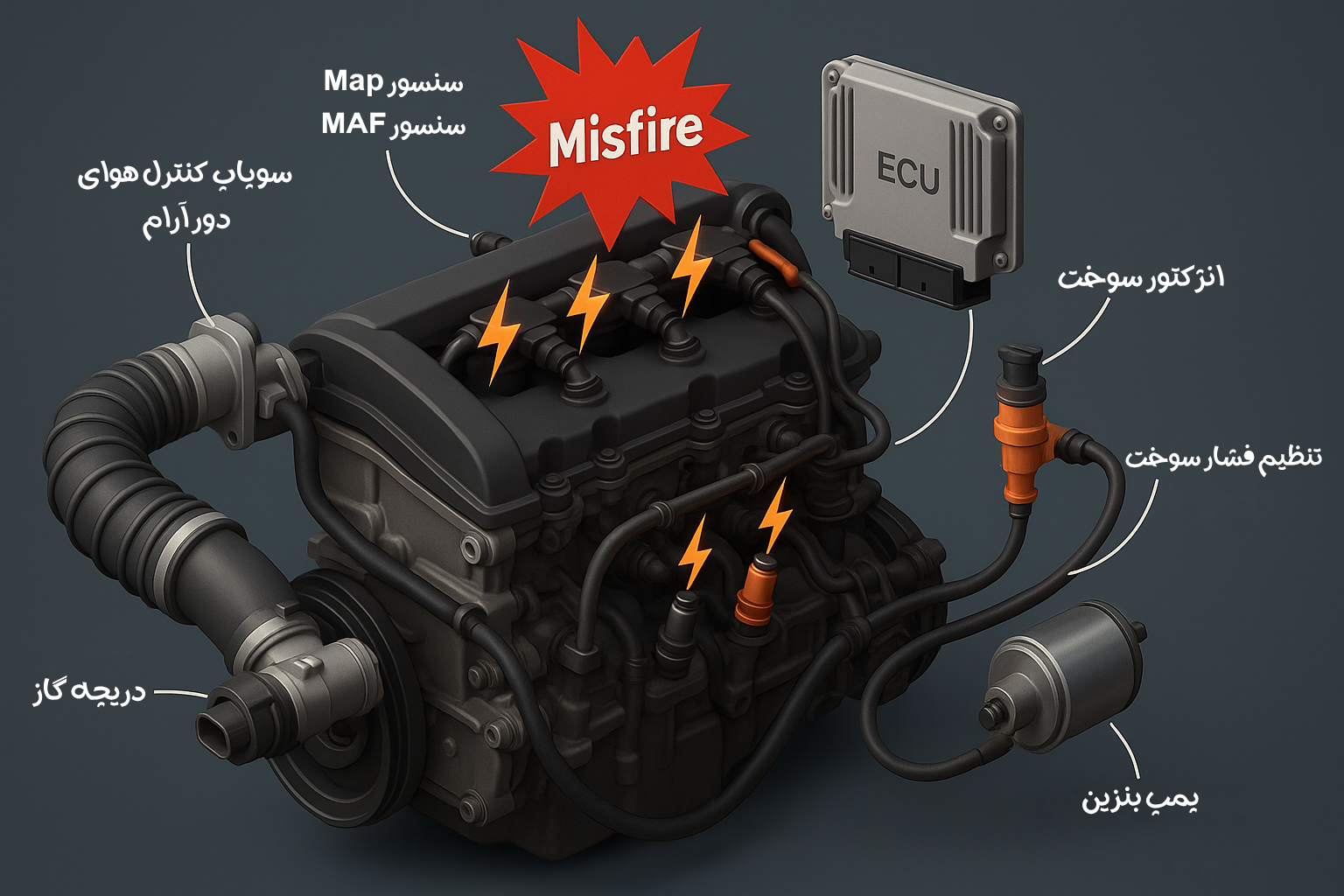 سنسور Map
سنسور MAF

Misfire

ECU

سوپاپ کنترل هوای دور آرام

انژکتور سوخت

تنظیم فشار سوخت

دریچه گاز

پمپ بنزین